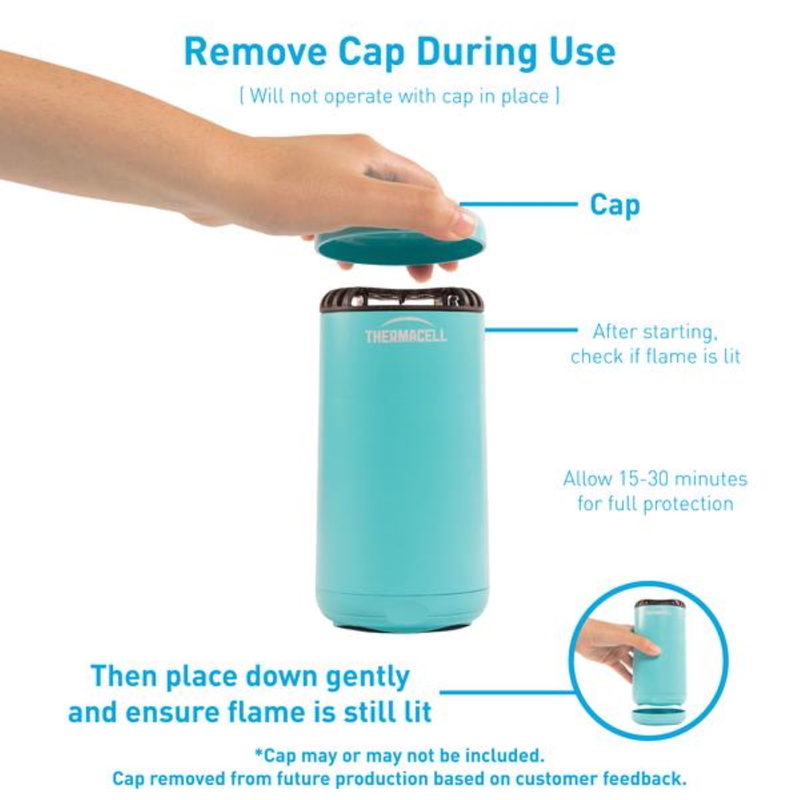 Remove Cap During Use

( Will not operate with cap in place )

Cap

THERMACELL

After starting, check if flame is lit

Allow 15-30 minutes for full protection

Then place down gently and ensure flame is still lit

*Cap may or may not be included.
Cap removed from future production based on customer feedback.