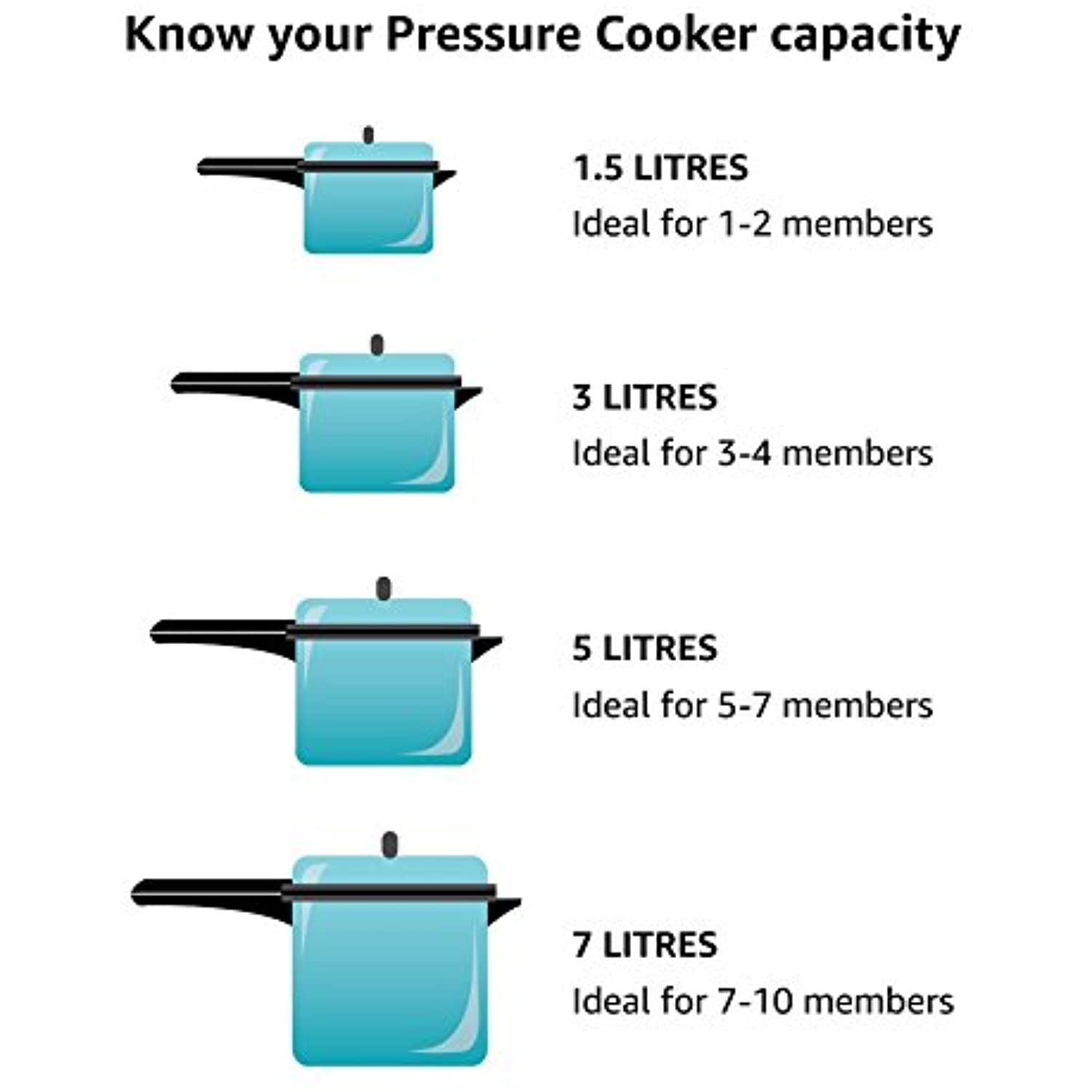 Know your Pressure Cooker capacity

1.5 LITRES
Ideal for 1-2 members

3 LITRES
Ideal for 3-4 members

5 LITRES
Ideal for 5-7 members

7 LITRES
Ideal for 7-10 members